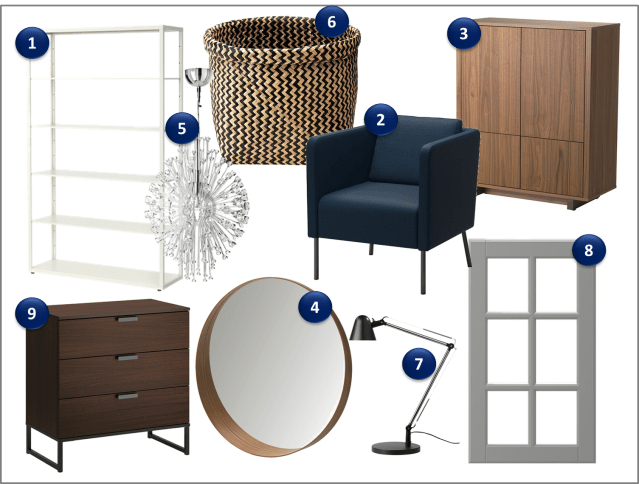 1
6
3
5
2
8
9
4
7